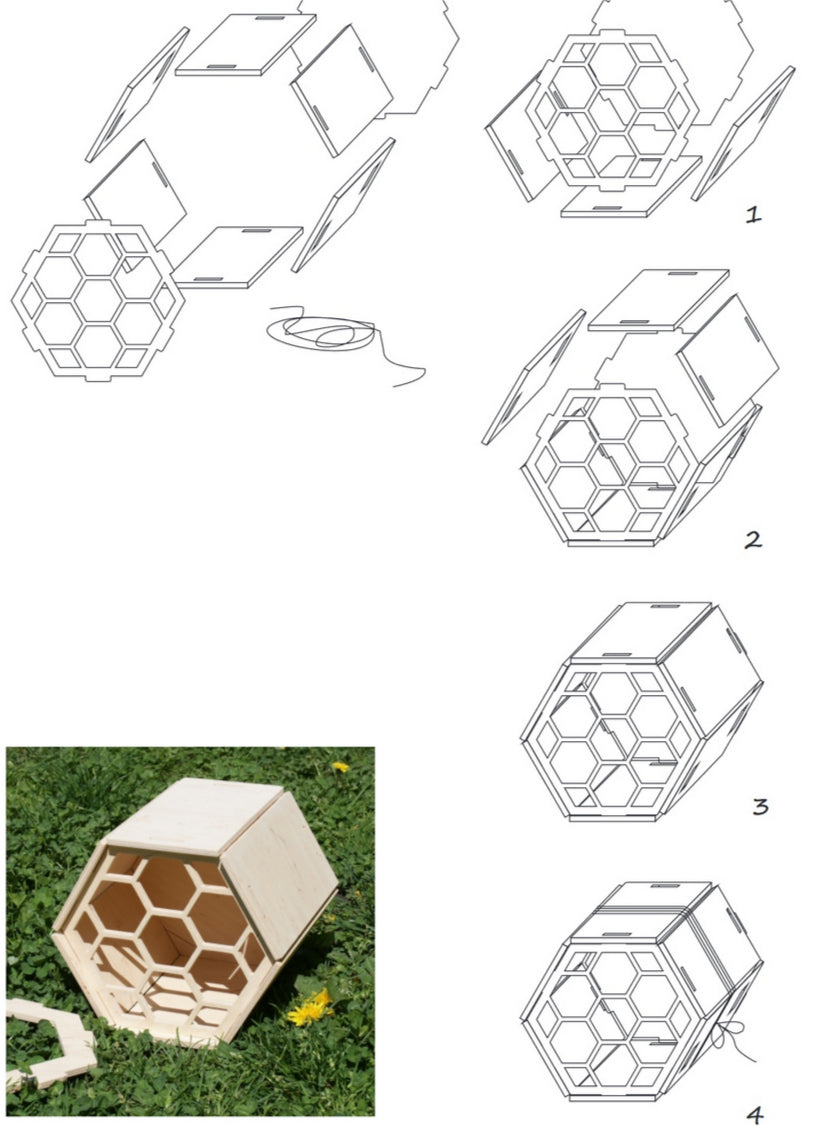 1

2

3

4